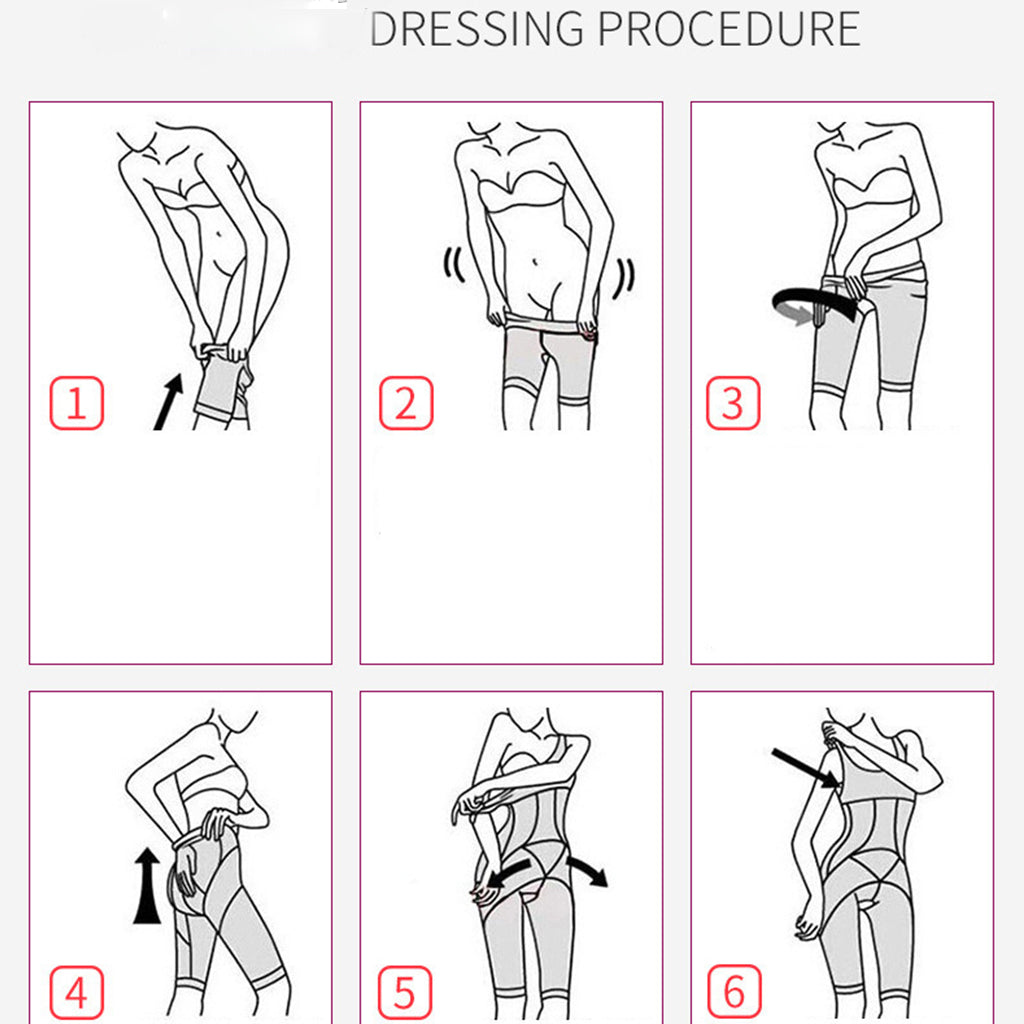 DRESSING PROCEDURE

1

2

3

4

5

6